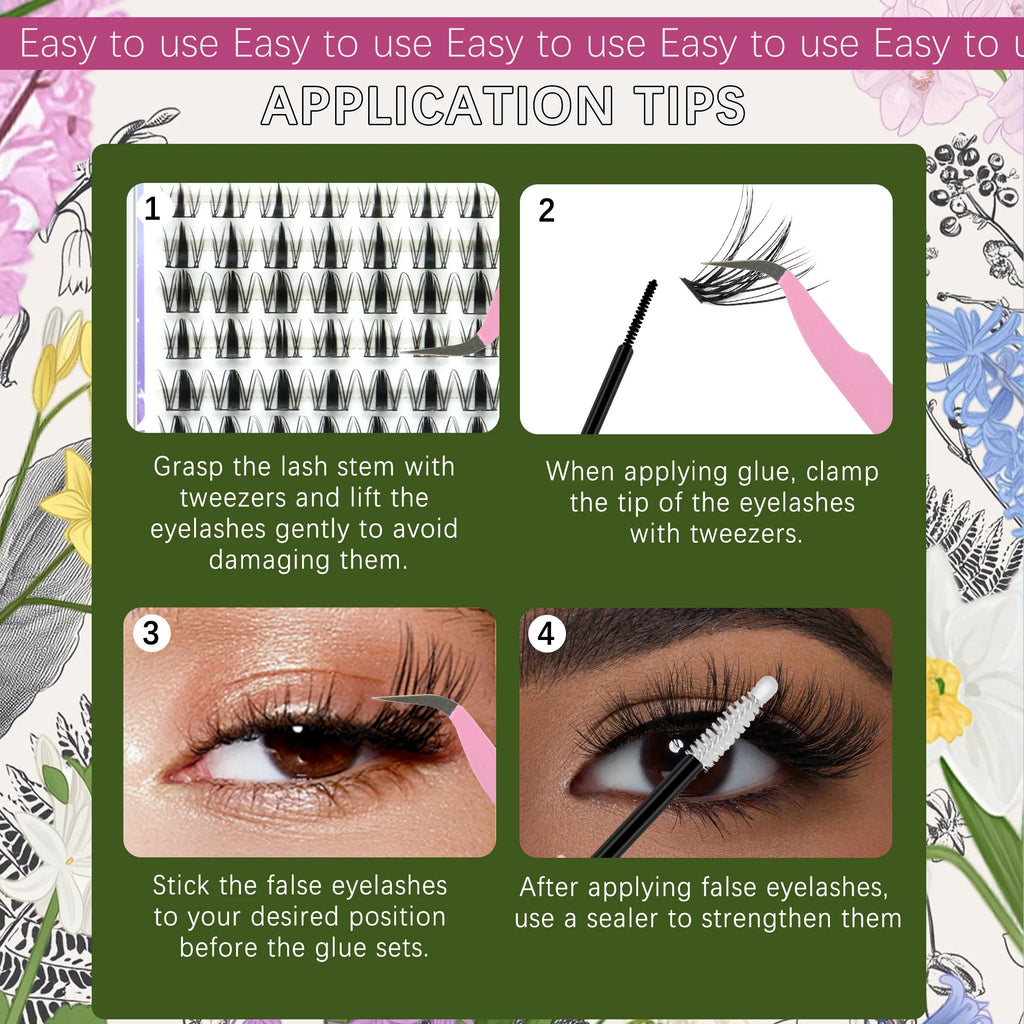 Easy to use Easy to use Easy to use Easy to use Easy to u

APPLICATION TIPS

1

Grasp the lash stem with tweezers and lift the eyelashes gently to avoid damaging them.

2

When applying glue, clamp the tip of the eyelashes with tweezers.

3

Stick the false eyelashes to your desired position before the glue sets.

4

After applying false eyelashes, use a sealer to strengthen them